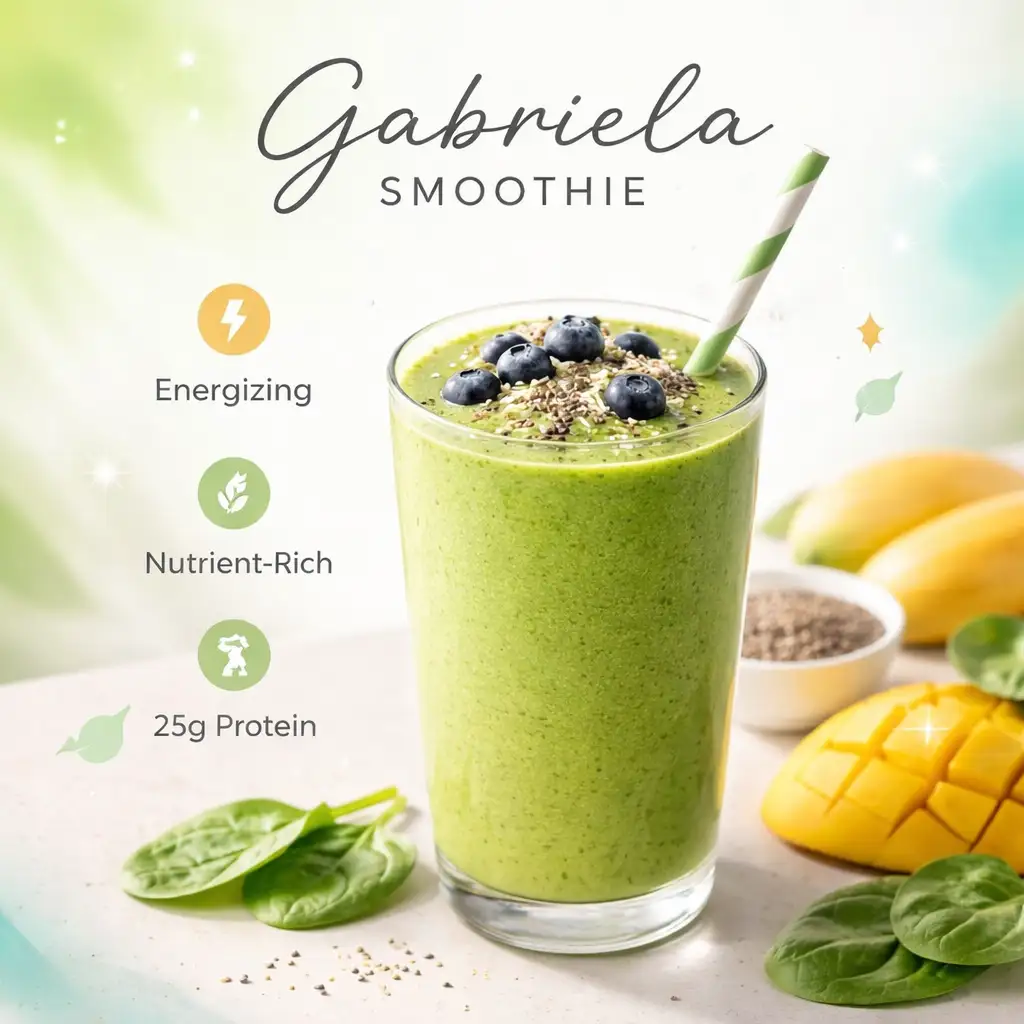 Gabriela
SMOOTHIE

Energizing

Nutrient-Rich

25g Protein